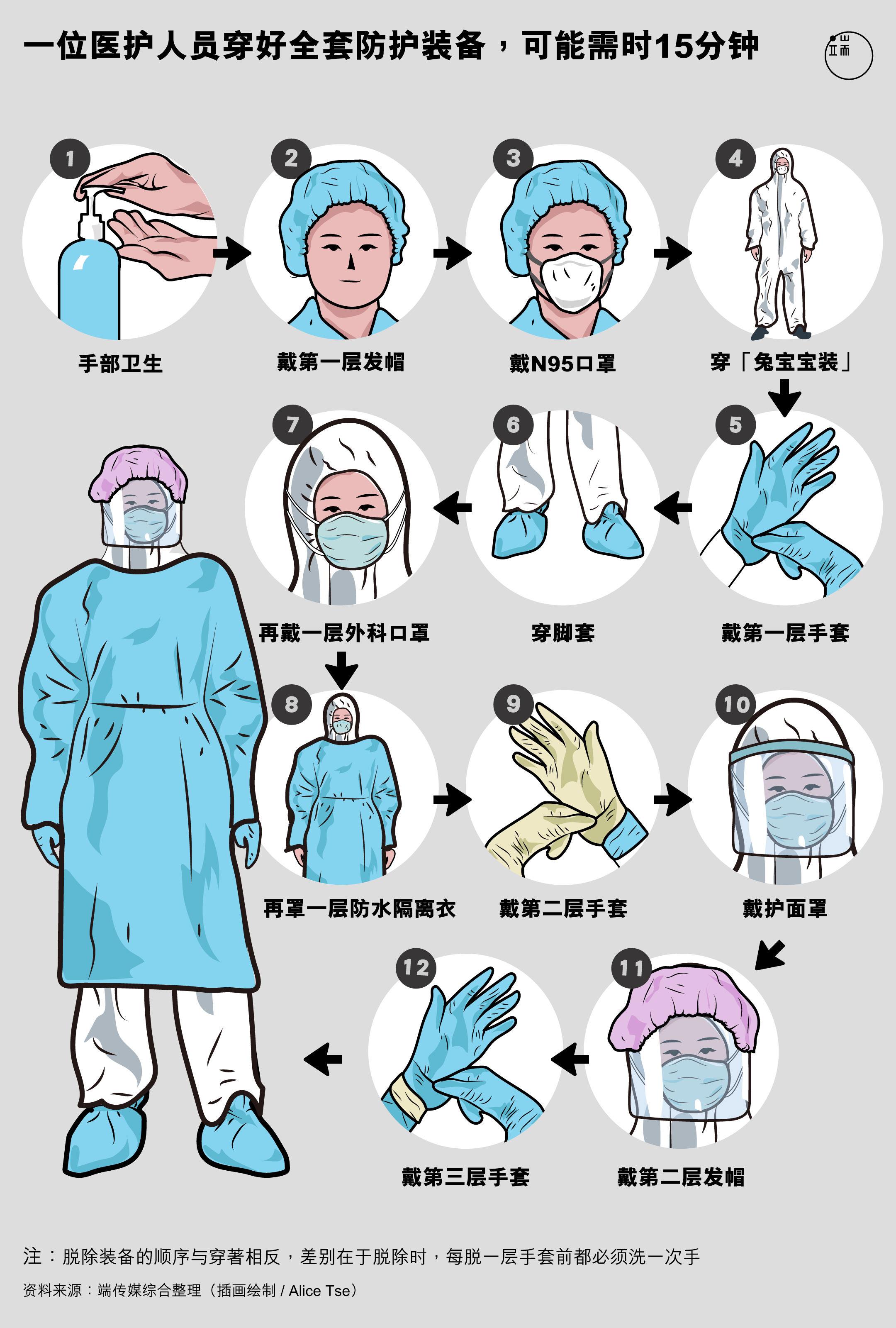 一位医护人员穿好全套防护装备，可能需时15分钟

端

1
手部卫生

2
戴第一层发帽

3
戴N95口罩

4
穿「兔宝宝装」

5
戴第一层手套

6
穿脚套

7
再戴一层外科口罩

8
再罩一层防水隔离衣

9
戴第二层手套

10
戴护面罩

11
戴第二层发帽

12
戴第三层手套

注：脱除装备的顺序与穿著相反，差别在于脱除时，每脱一层手套前都必须洗一次手

资料来源：端传媒综合整理（插画绘制 / Alice Tse）